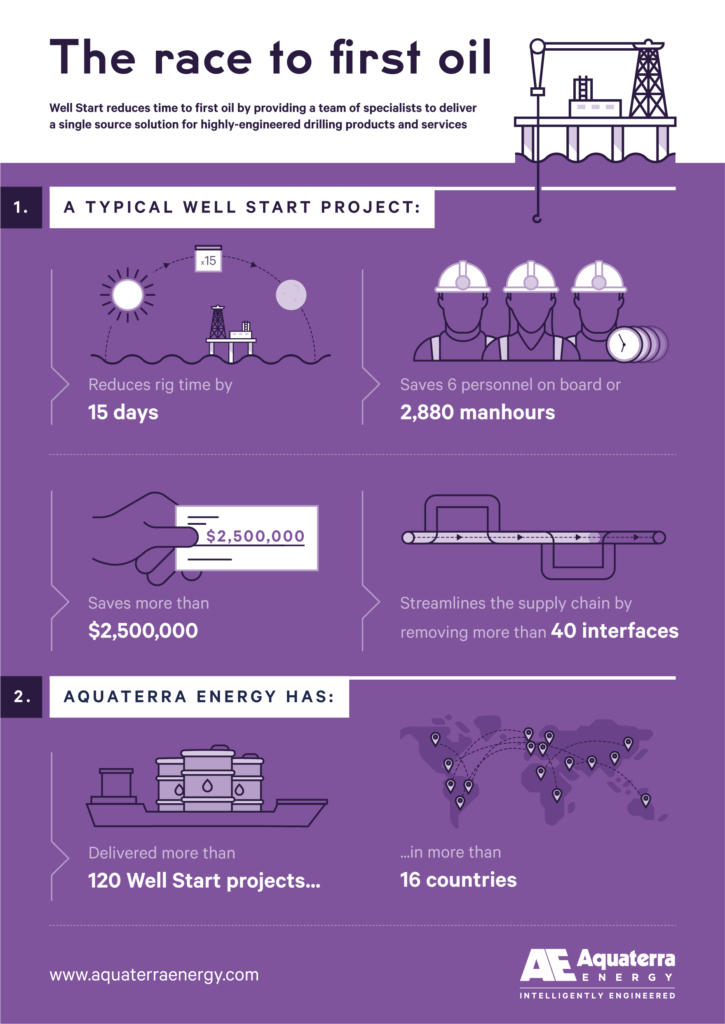 The race to first oil

Well Start reduces time to first oil by providing a team of specialists to deliver a single source solution for highly-engineered drilling products and services

1. A TYPICAL WELL START PROJECT:

x15

Reduces rig time by
15 days

Saves 6 personnel on board or
2,880 manhours

$2,500,000

Saves more than
$2,500,000

Streamlines the supply chain by removing more than 40 interfaces

2. AQUATERRA ENERGY HAS:

Delivered more than
120 Well Start projects...

...in more than
16 countries

www.aquaterraenergy.com

AE Aquaterra ENERGY
INTELLIGENTLY ENGINEERED